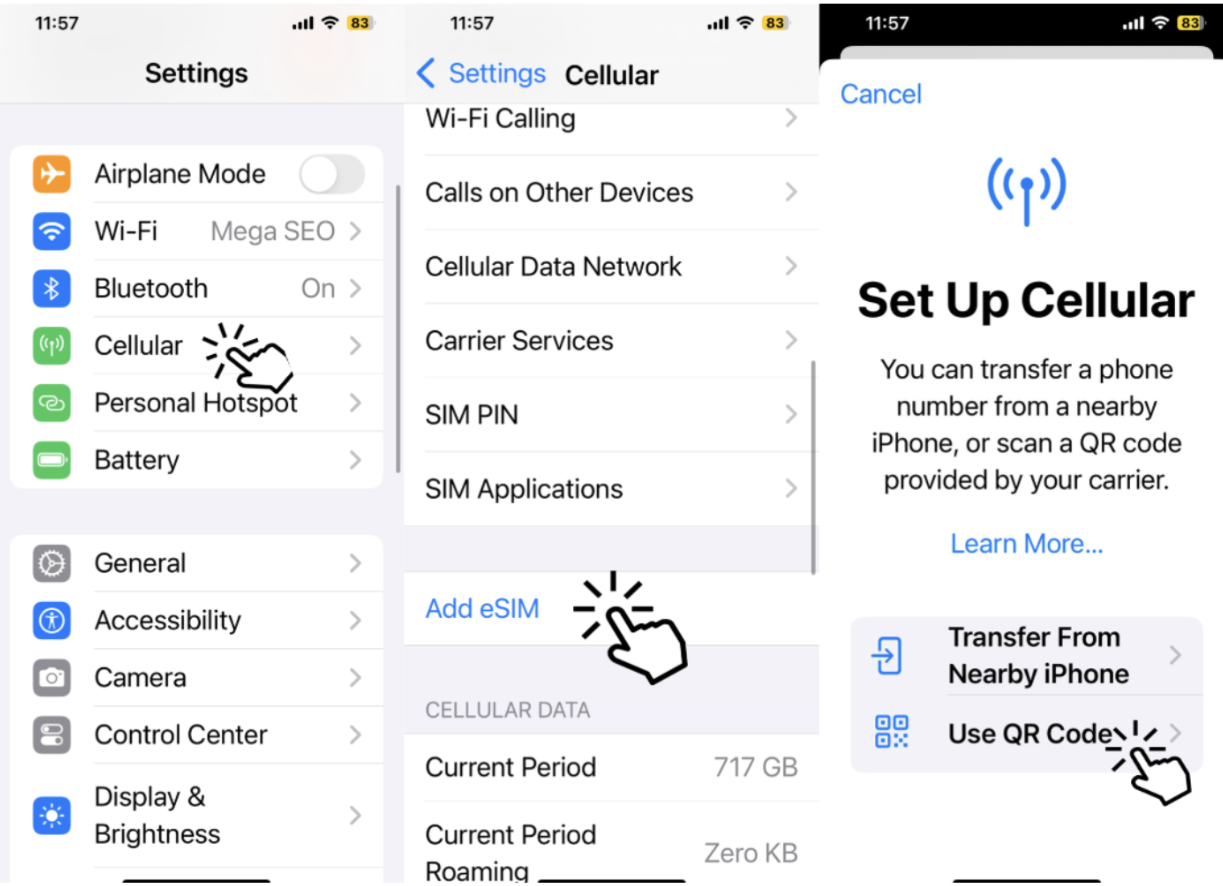 11:57
83

Settings

Airplane Mode
Wi-Fi Mega SEO
Bluetooth On
Cellular
Personal Hotspot
Battery

General
Accessibility
Camera
Control Center
Display & Brightness

11:57
83

Settings Cellular

Wi-Fi Calling
Calls on Other Devices
Cellular Data Network
Carrier Services
SIM PIN
SIM Applications

Add eSIM

CELLULAR DATA
Current Period 717 GB
Current Period Roaming Zero KB

11:57
83

Cancel

Set Up Cellular

You can transfer a phone number from a nearby iPhone, or scan a QR code provided by your carrier.

Learn More...

Transfer From Nearby iPhone
Use QR Code